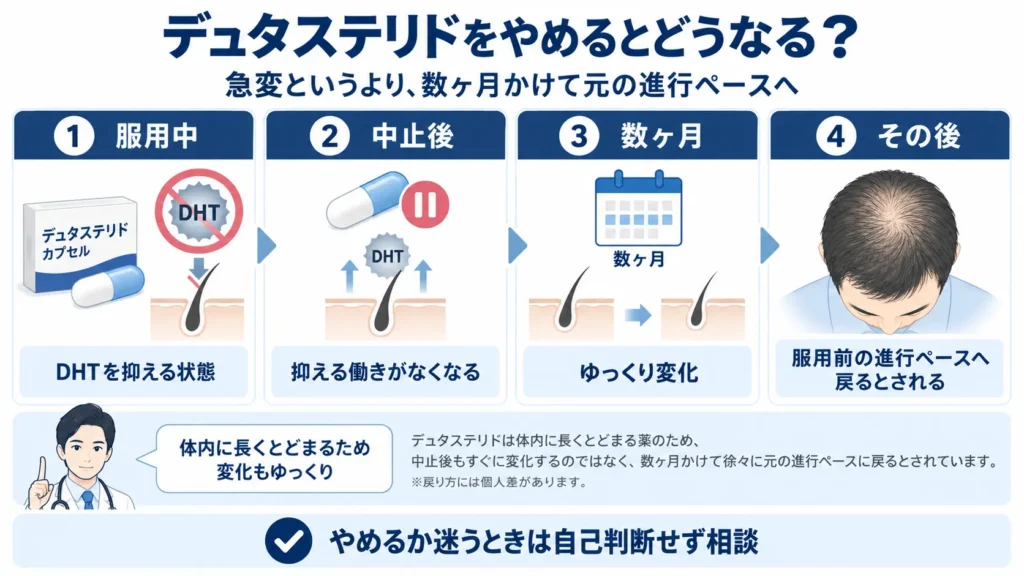 デュタステリドをやめるとどうなる？

急変というより、数ヶ月かけて元の進行ペースへ

1 服用中

デュタステリド カプセル

DHT

DHTを抑える状態

2 中止後

DHT

抑える働きがなくなる

3 数ヶ月

数ヶ月

ゆっくり変化

4 その後

服用前の進行ペースへ戻るとされる

体内に長くとどまるため変化もゆっくり

デュタステリドは体内に長くとどまる薬のため、中止後もすぐに変化するのではなく、数ヶ月かけて徐々に元の進行ペースに戻るとされています。

※戻り方には個人差があります。

やめるか迷うときは自己判断せず相談